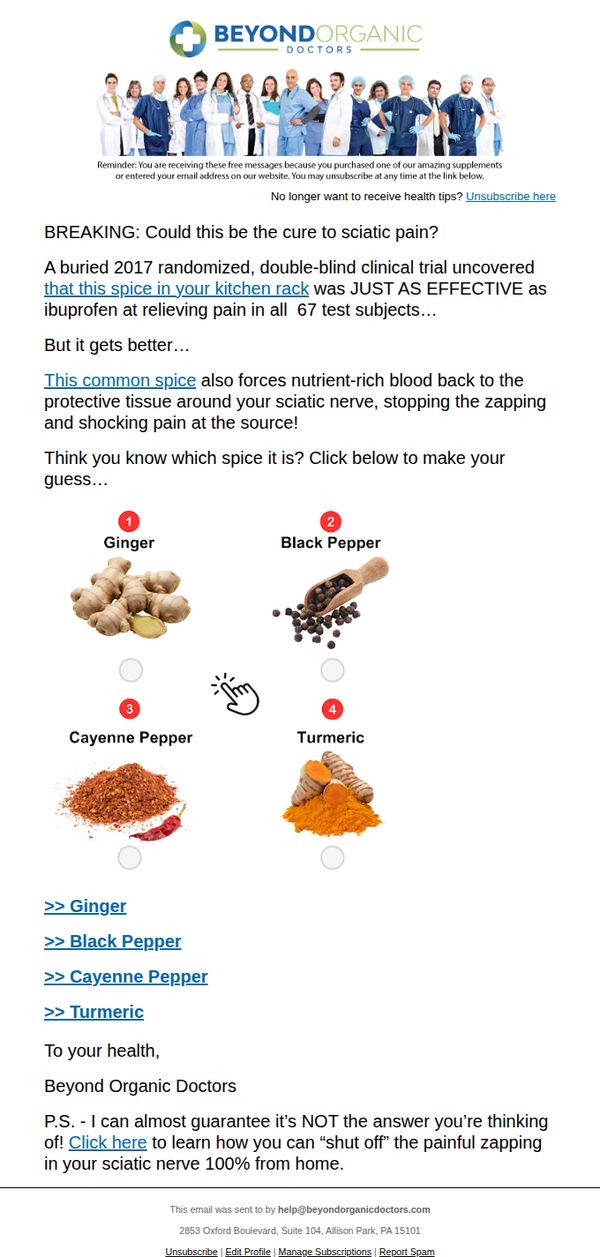 BEYOND ORGANIC
DOCTORS

Reminder: You are receiving these free messages because you purchased one of our amazing supplements or entered your email address on our website. You may unsubscribe at any time at the link below.

No longer want to receive health tips? Unsubscribe here

BREAKING: Could this be the cure to sciatic pain?

A buried 2017 randomized, double-blind clinical trial uncovered that this spice in your kitchen rack was JUST AS EFFECTIVE as ibuprofen at relieving pain in all 67 test subjects…

But it gets better…

This common spice also forces nutrient-rich blood back to the protective tissue around your sciatic nerve, stopping the zapping and shocking pain at the source!

Think you know which spice it is? Click below to make your guess…

1
Ginger

2
Black Pepper

3
Cayenne Pepper

4
Turmeric

>> Ginger

>> Black Pepper

>> Cayenne Pepper

>> Turmeric

To your health,

Beyond Organic Doctors

P.S. - I can almost guarantee it's NOT the answer you're thinking of! Click here to learn how you can "shut off" the painful zapping in your sciatic nerve 100% from home.

This email was sent to by help@beyondorganicdoctors.com

2853 Oxford Boulevard, Suite 104, Allison Park, PA 15101

Unsubscribe | Edit Profile | Manage Subscriptions | Report Spam